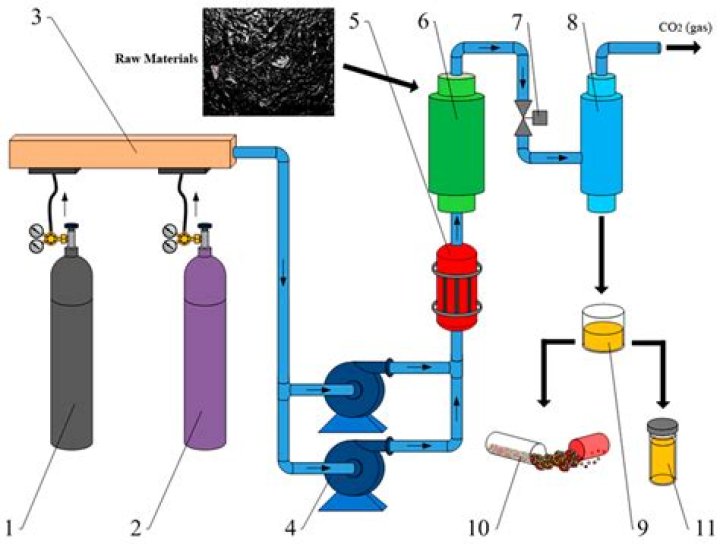 3

Raw Materials

5

6

7

8

$CO_2$ (gas)

1

2

4

10

9

11